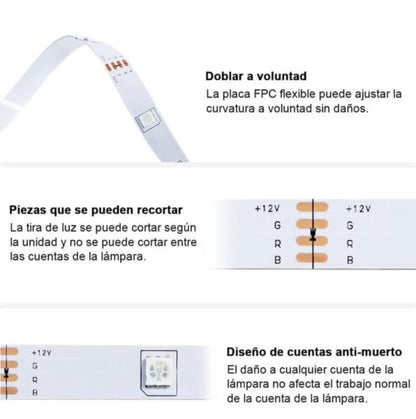 Doblar a voluntad
La placa FPC flexible puede ajustar la curvatura a voluntad sin daños.

Piezas que se pueden recortar
La tira de luz se puede cortar según la unidad y no se puede cortar entre las cuentas de la lámpara.

+12V
G
R
B

+12V
G
R
B

+12V
G
R
B

Diseño de cuentas anti-muerto
El daño a cualquier cuenta de la lámpara no afecta el trabajo normal de la cuenta de la lámpara.